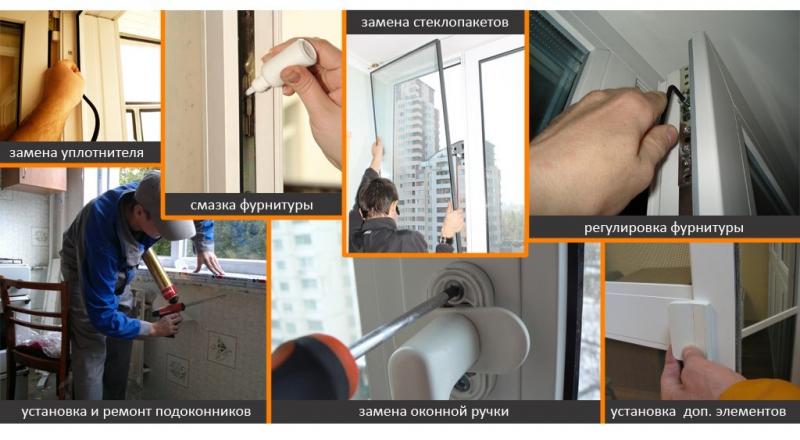 замена уплотнителя

смазка фурнитуры

замена стеклопакетов

регулировка фурнитуры

установка и ремонт подоконников

замена оконной ручки

установка доп. элементов